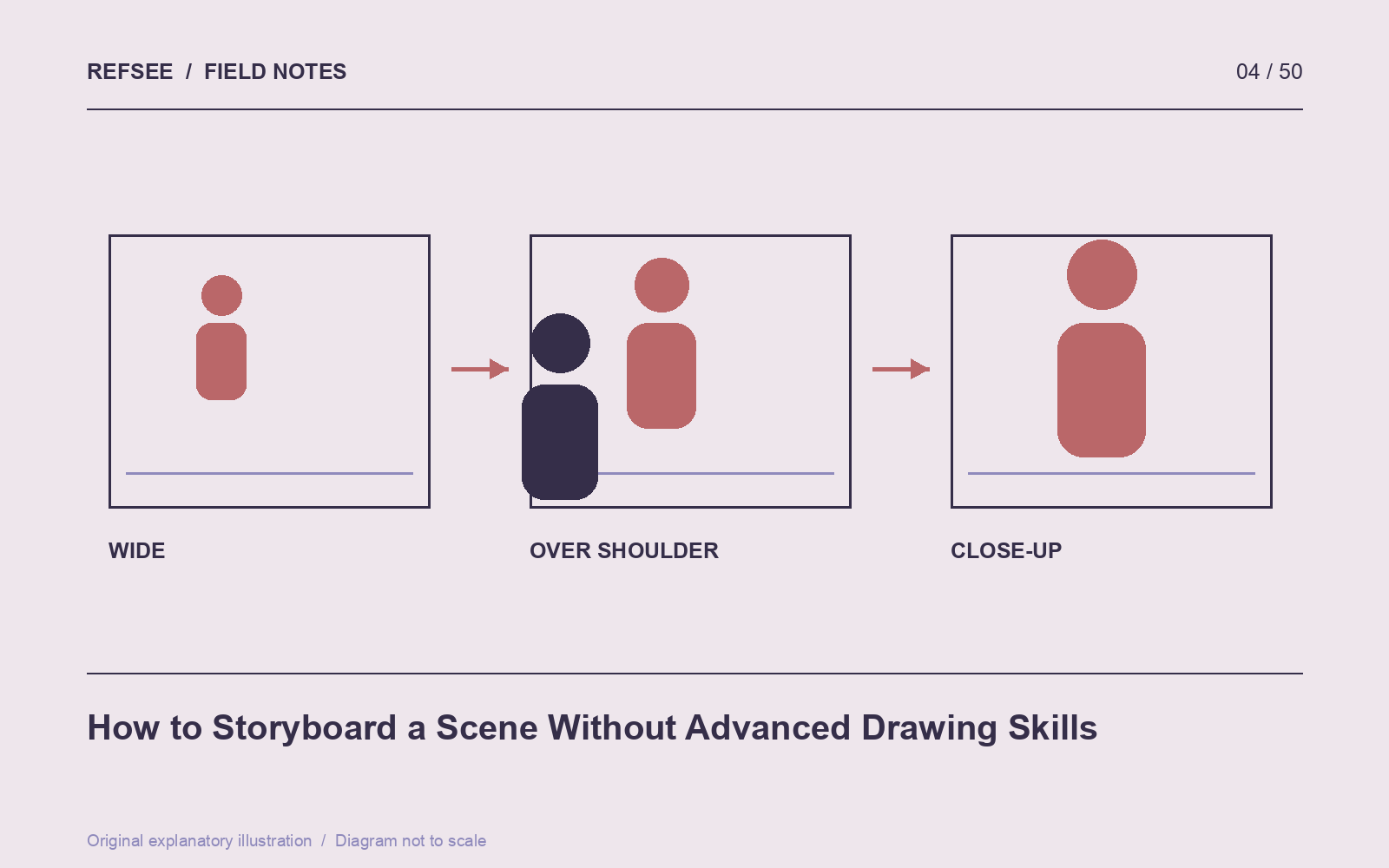 REFSEE / FIELD NOTES

04 / 50

WIDE

OVER SHOULDER

CLOSE-UP

How to Storyboard a Scene Without Advanced Drawing Skills

Original explanatory illustration / Diagram not to scale